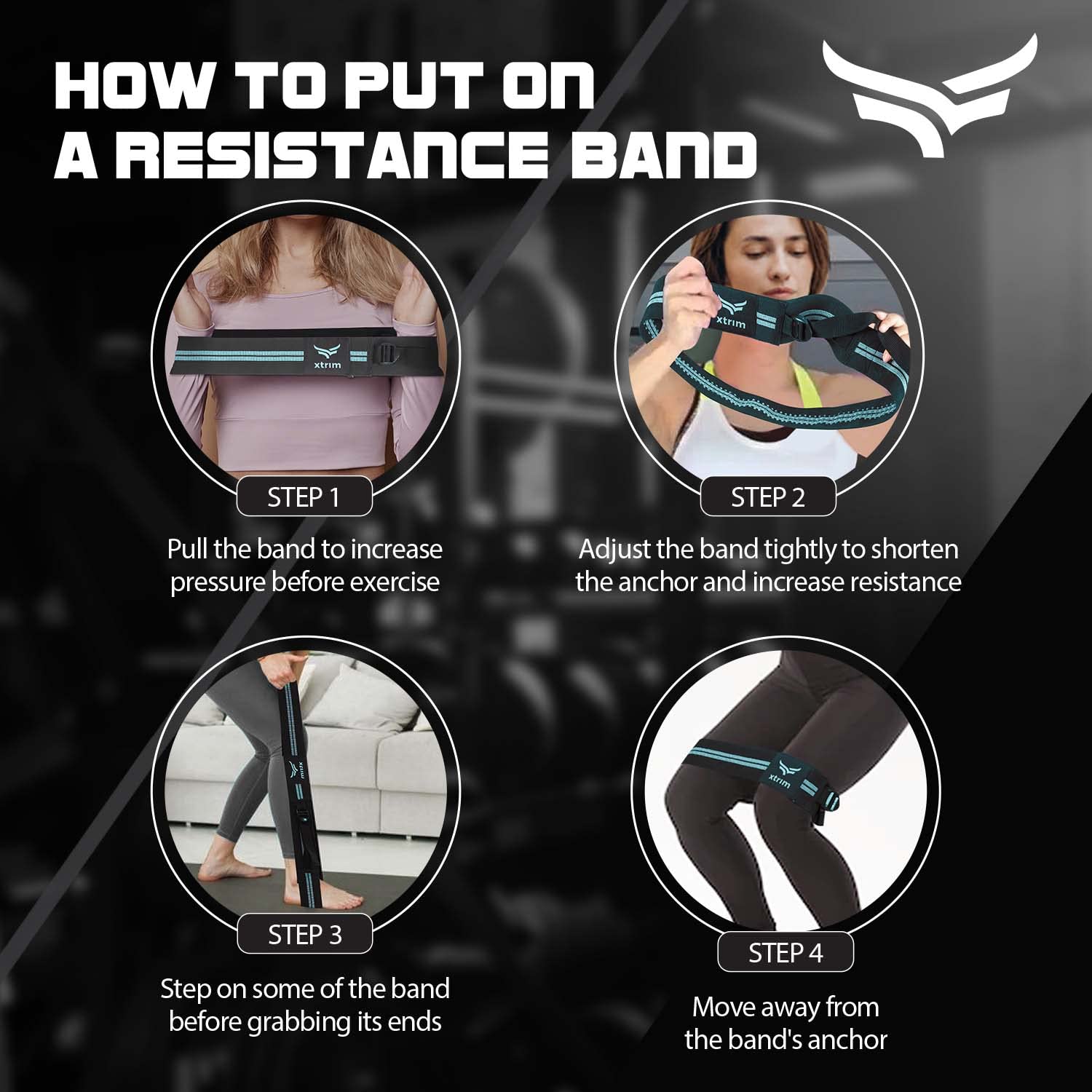 HOW TO PUT ON A RESISTANCE BAND

xtrim

STEP 1

Pull the band to increase pressure before exercise

xtrim

STEP 2

Adjust the band tightly to shorten the anchor and increase resistance

xtrim

STEP 3

Step on some of the band before grabbing its ends

xtrim

STEP 4

Move away from the band's anchor